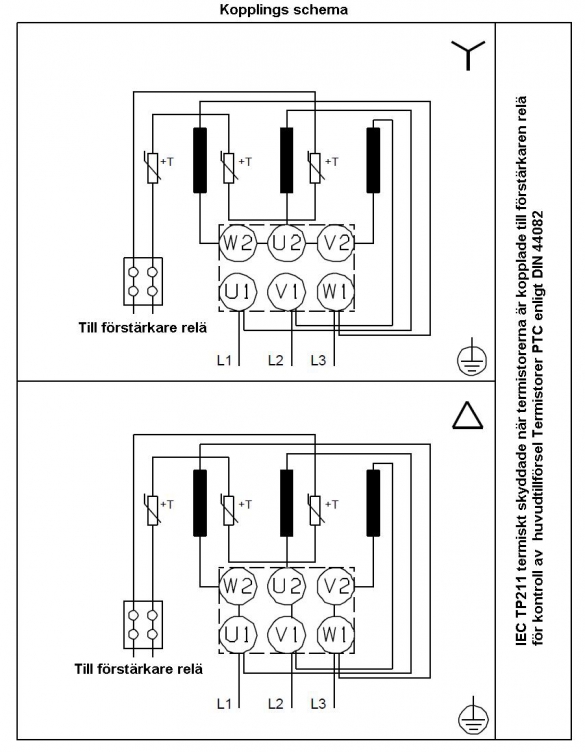 Kopplings schema

+T
+T
+T
W2 U2 V2
U1 V1 W1
Till förstärkare relä
L1 L2 L3

+T
+T
+T
W2 U2 V2
U1 V1 W1
Till förstärkare relä
L1 L2 L3

IEC TP211 termiskt skyddade när termistorerna är kopplade till förstärkaren relä för kontroll av huvudtillförsel Termistorer PTC enligt DIN 44082