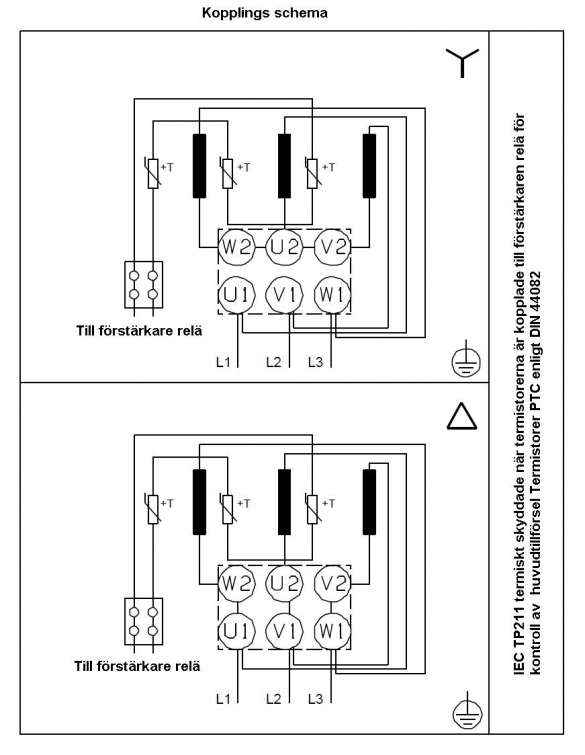 Kopplings schema

+T
+T
+T

W2 U2 V2
U1 V1 W1

Till förstärkare relä

L1 L2 L3

+T
+T
+T

W2 U2 V2
U1 V1 W1

Till förstärkare relä

L1 L2 L3

IEC TP211 termiskt skyddade när termistorerna är kopplade till förstärkaren relä för kontroll av huvudtillförsel Termistorer PTC enligt DIN 44082